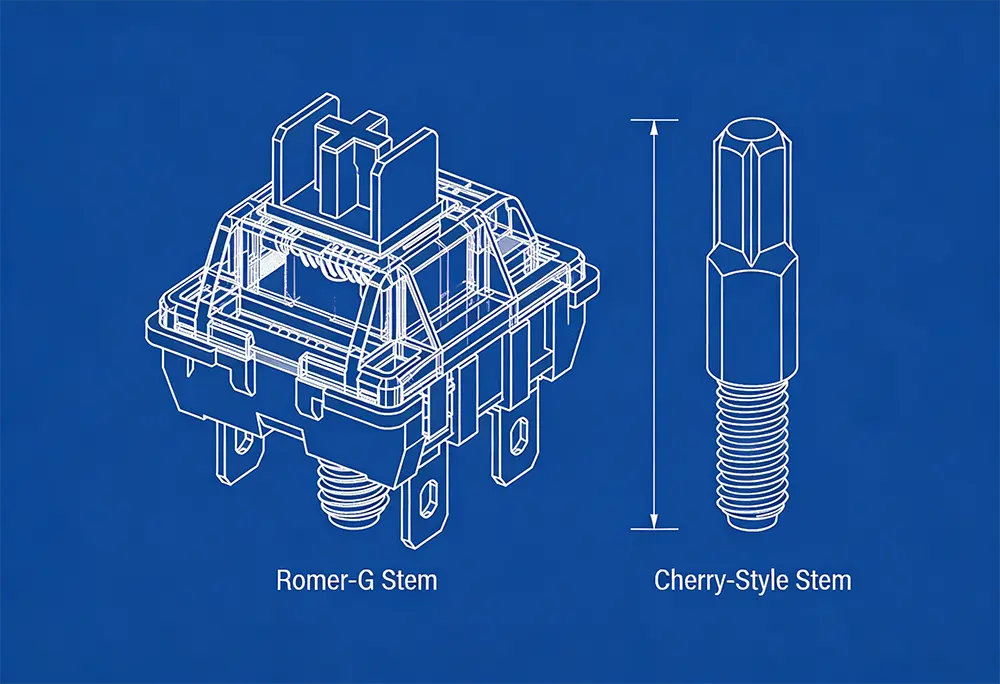 Romer-G Stem

Cherry-Style Stem